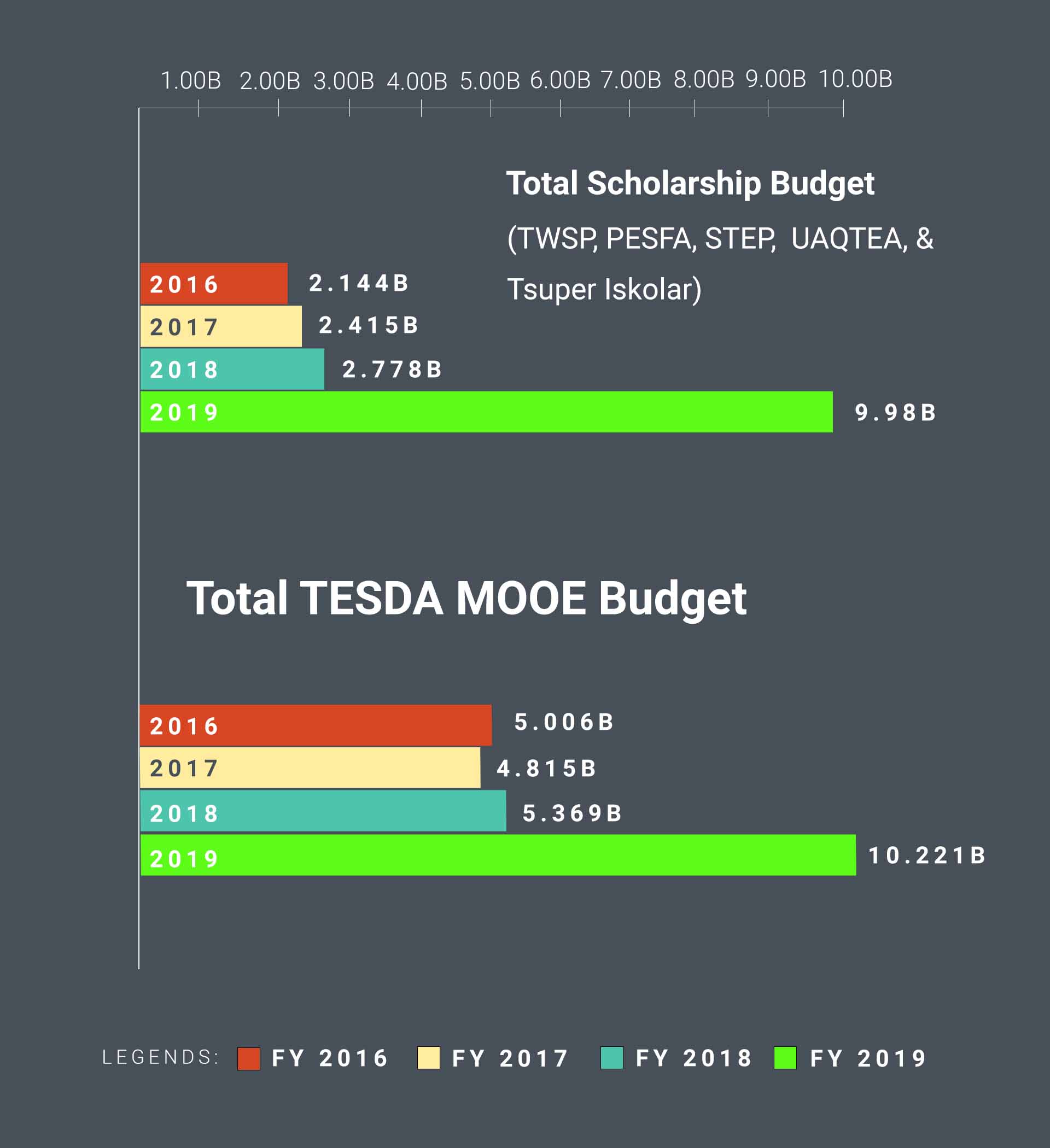 1.00B 2.00B 3.00B 4.00B 5.00B 6.00B 7.00B 8.00B 9.00B 10.00B

Total Scholarship Budget

(TWSP, PESFA, STEP, UAQTEA, & Tsuper Iskolar)

2016 2.144B
2017 2.415B
2018 2.778B
2019 9.98B

Total TESDA MOOE Budget

2016 5.006B
2017 4.815B
2018 5.369B
2019 10.221B

LEGENDS: FY 2016 FY 2017 FY 2018 FY 2019